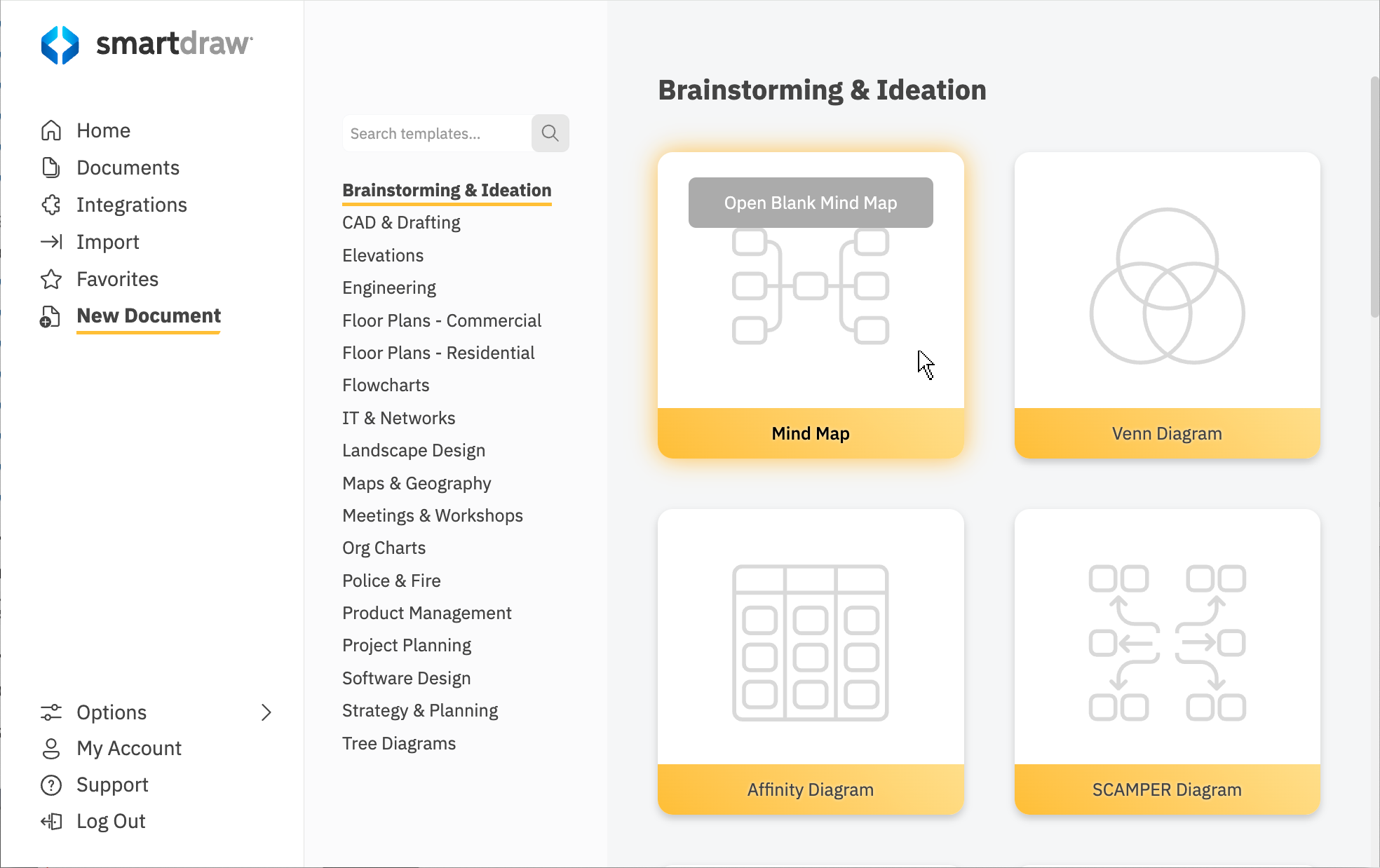 smartdraw

Home
Documents
Integrations
Import
Favorites
New Document

Options
My Account
Support
Log Out

Search templates...

Brainstorming & Ideation
CAD & Drafting
Elevations
Engineering
Floor Plans - Commercial
Floor Plans - Residential
Flowcharts
IT & Networks
Landscape Design
Maps & Geography
Meetings & Workshops
Org Charts
Police & Fire
Product Management
Project Planning
Software Design
Strategy & Planning
Tree Diagrams

Brainstorming & Ideation

Open Blank Mind Map
Mind Map

Venn Diagram

Affinity Diagram

SCAMPER Diagram