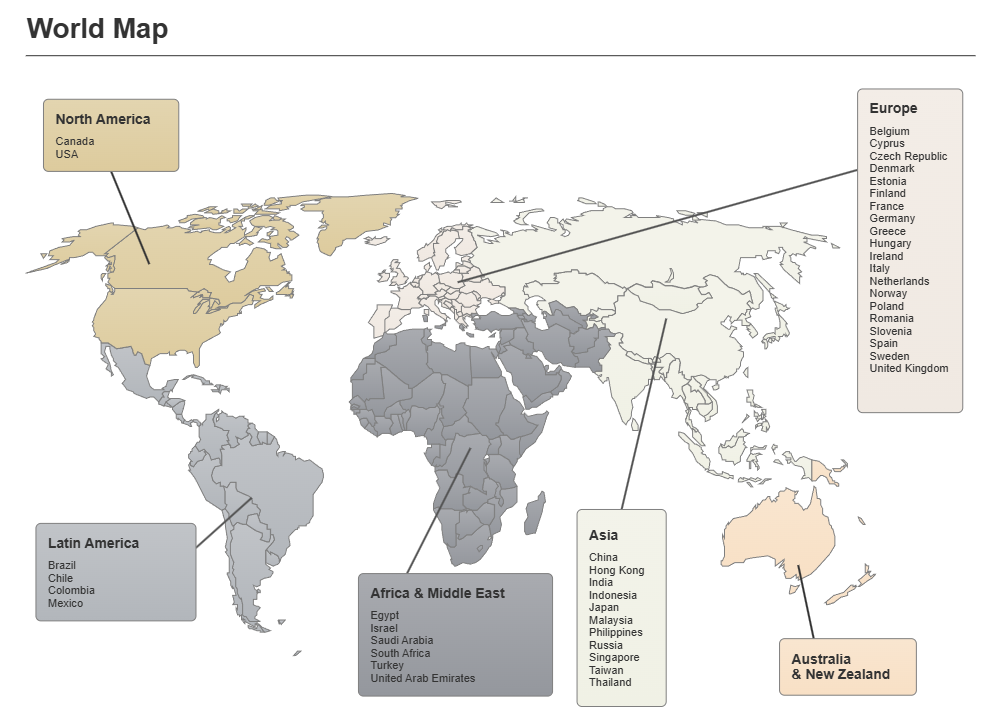 World Map

North America
Canada
USA

Europe
Belgium
Cyprus
Czech Republic
Denmark
Estonia
Finland
France
Germany
Greece
Hungary
Ireland
Italy
Netherlands
Norway
Poland
Romania
Slovenia
Spain
Sweden
United Kingdom

Latin America
Brazil
Chile
Colombia
Mexico

Africa & Middle East
Egypt
Israel
Saudi Arabia
South Africa
Turkey
United Arab Emirates

Asia
China
Hong Kong
India
Indonesia
Japan
Malaysia
Philippines
Russia
Singapore
Taiwan
Thailand

Australia & New Zealand