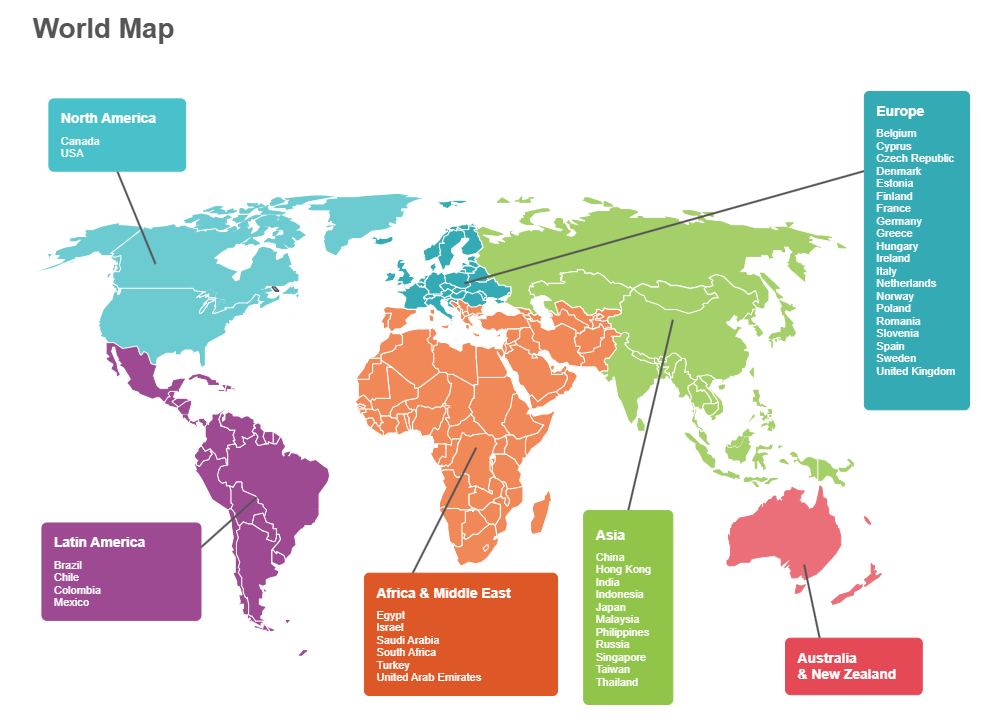 World Map

North America
Canada
USA

Europe
Belgium
Cyprus
Czech Republic
Denmark
Estonia
Finland
France
Germany
Greece
Hungary
Ireland
Italy
Netherlands
Norway
Poland
Romania
Slovenia
Spain
Sweden
United Kingdom

Latin America
Brazil
Chile
Colombia
Mexico

Africa & Middle East
Egypt
Israel
Saudi Arabia
South Africa
Turkey
United Arab Emirates

Asia
China
Hong Kong
India
Indonesia
Japan
Malaysia
Philippines
Russia
Singapore
Taiwan
Thailand

Australia
& New Zealand