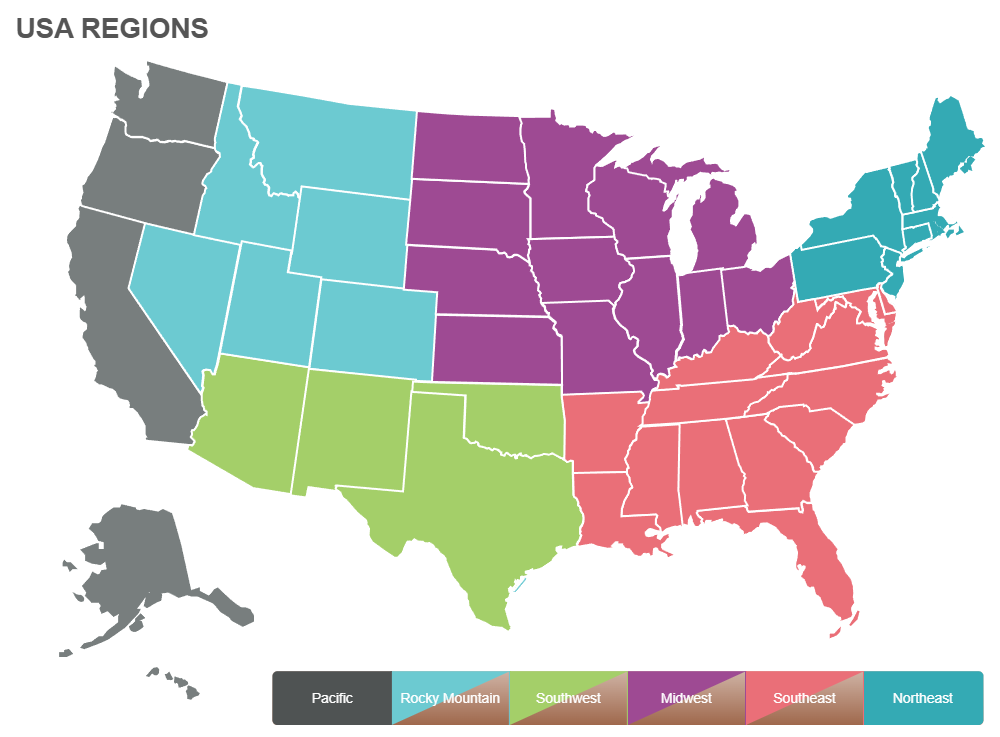 USA REGIONS

Pacific
Rocky Mountain
Southwest
Midwest
Southeast
Northeast