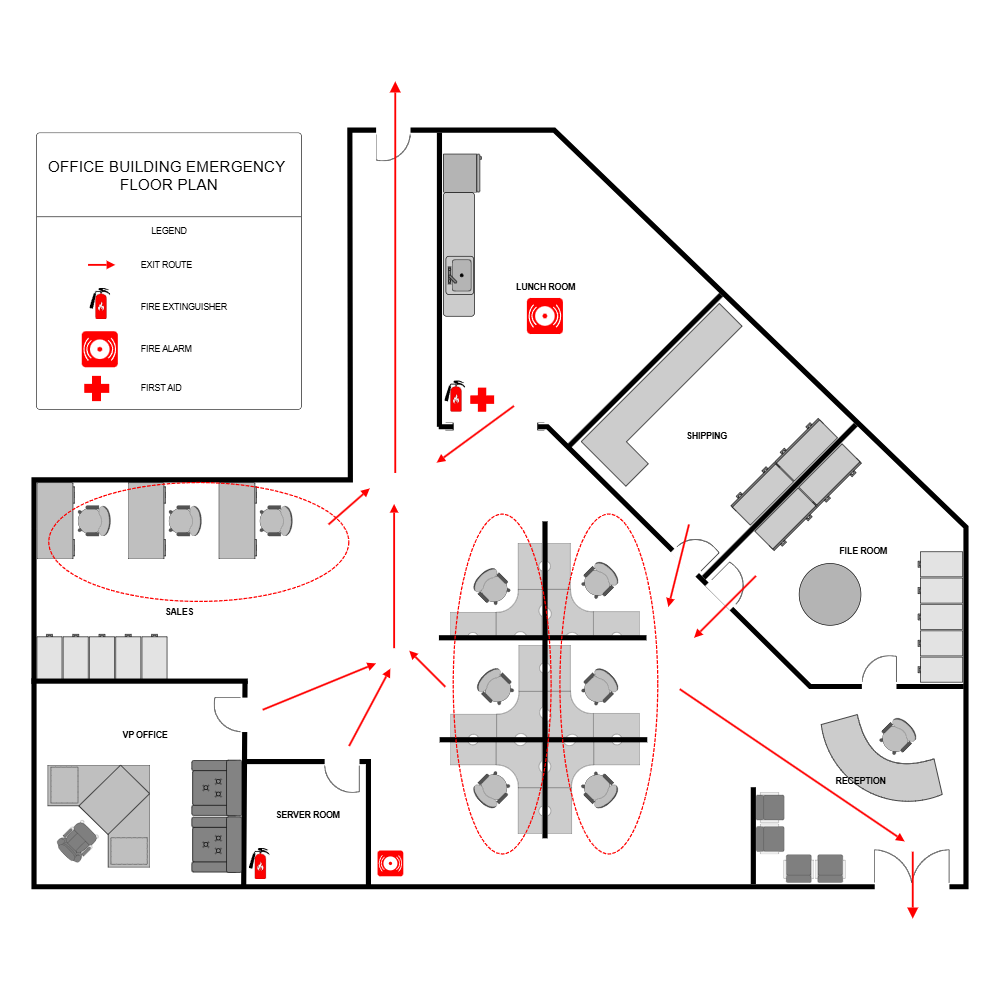 OFFICE BUILDING EMERGENCY FLOOR PLAN

LEGEND

EXIT ROUTE

FIRE EXTINGUISHER

FIRE ALARM

FIRST AID

LUNCH ROOM

SHIPPING

FILE ROOM

SALES

VP OFFICE

SERVER ROOM

RECEPTION