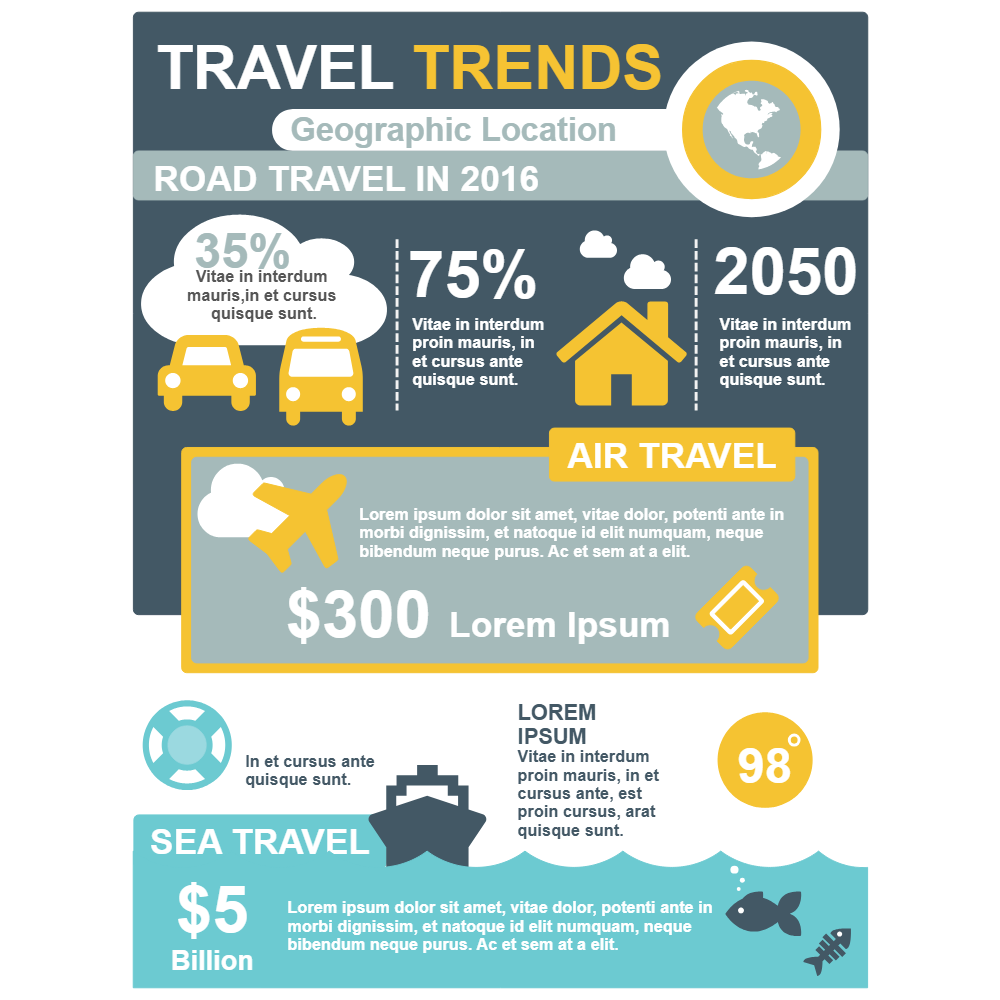 TRAVEL TRENDS

Geographic Location

ROAD TRAVEL IN 2016

35%
Vitae in interdum mauris,in et cursus quisque sunt.

75%
Vitae in interdum proin mauris, in et cursus ante quisque sunt.

2050
Vitae in interdum proin mauris, in et cursus ante quisque sunt.

AIR TRAVEL

Lorem ipsum dolor sit amet, vitae dolor, potenti ante in morbi dignissim, et natoque id elit numquam, neque bibendum neque purus. Ac et sem at a elit.

$300 Lorem Ipsum

In et cursus ante quisque sunt.

LOREM IPSUM
Vitae in interdum proin mauris, in et cursus ante, est proin cursus, arat quisque sunt.

98°

SEA TRAVEL

$5
Billion

Lorem ipsum dolor sit amet, vitae dolor, potenti ante in morbi dignissim, et natoque id elit numquam, neque bibendum neque purus. Ac et sem at a elit.