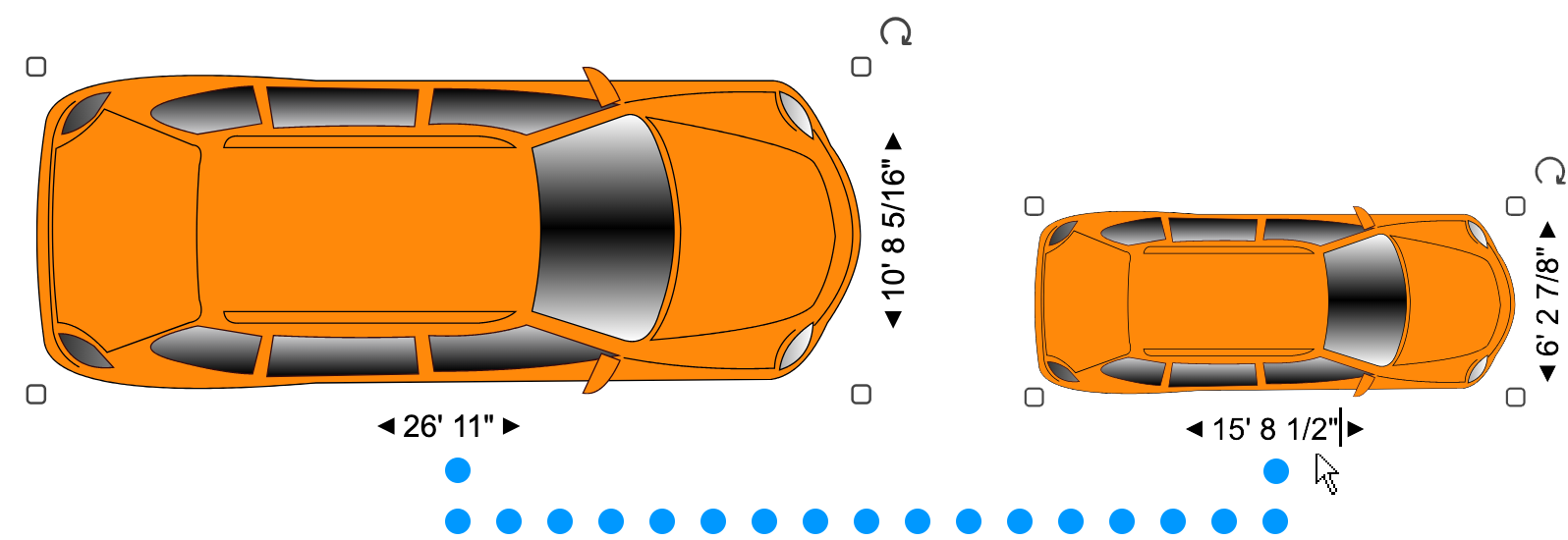 10' 8 5/16"

26' 11"

6' 2 7/8"

15' 8 1/2"